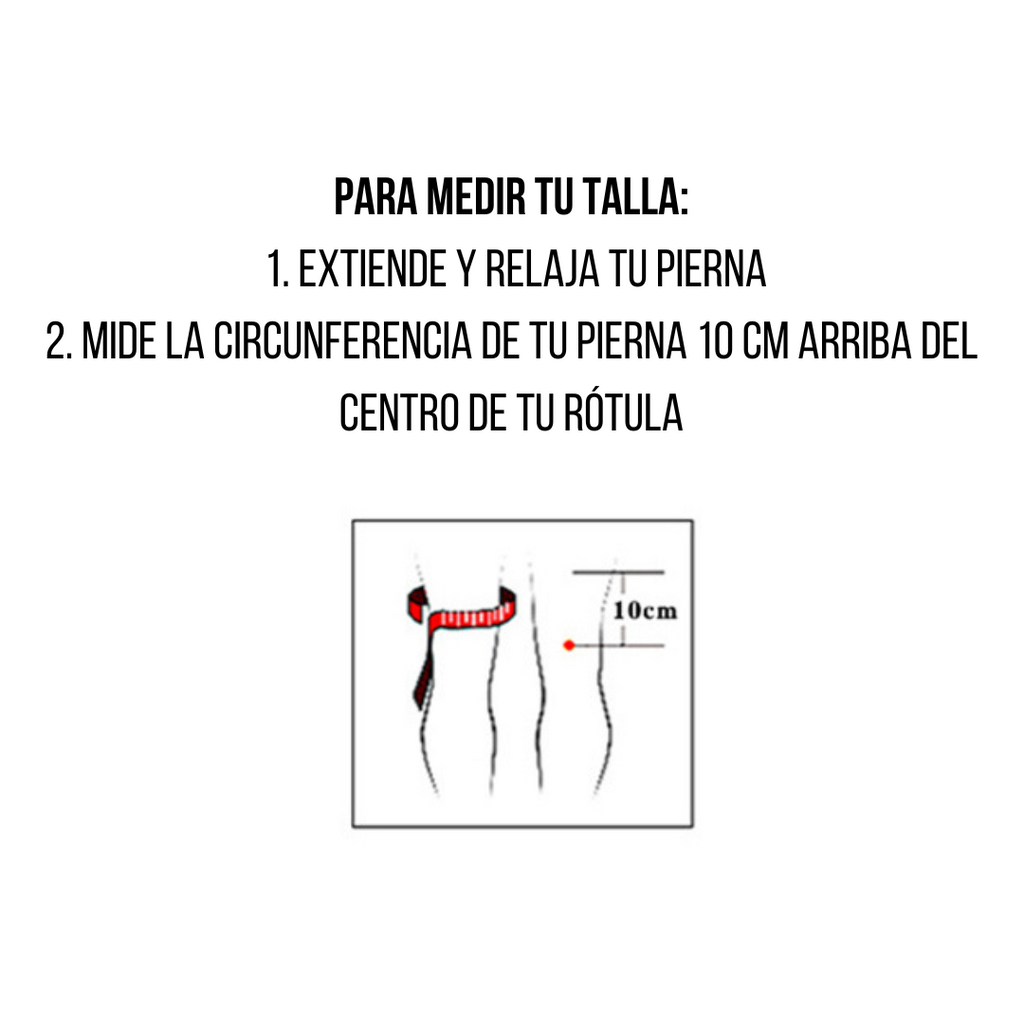 PARA MEDIR TU TALLA:
1. EXTIENDE Y RELAJA TU PIERNA
2. MIDE LA CIRCUNFERENCIA DE TU PIERNA 10 CM ARRIBA DEL CENTRO DE TU RÓTULA

10cm